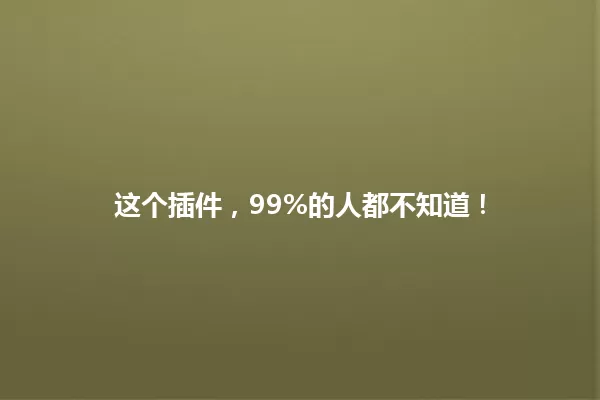 这个插件，99%的人都不知道！